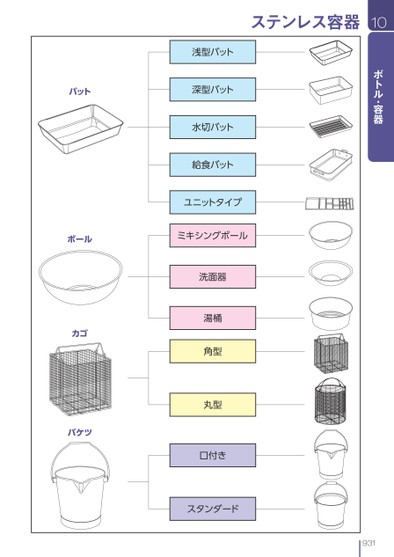 ステンレス容器

10

ボトル・容器

バット

浅型バット

深型バット

水切バット

給食バット

ユニットタイプ

ボール

ミキシングボール

洗面器

湯桶

カゴ

角型

丸型

バケツ

口付き

スタンダード

931